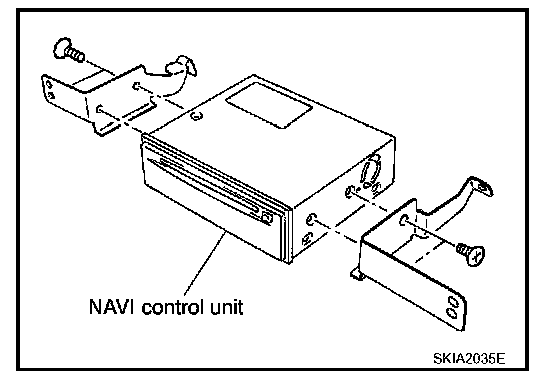 NAVI control unit

SKIA2035E