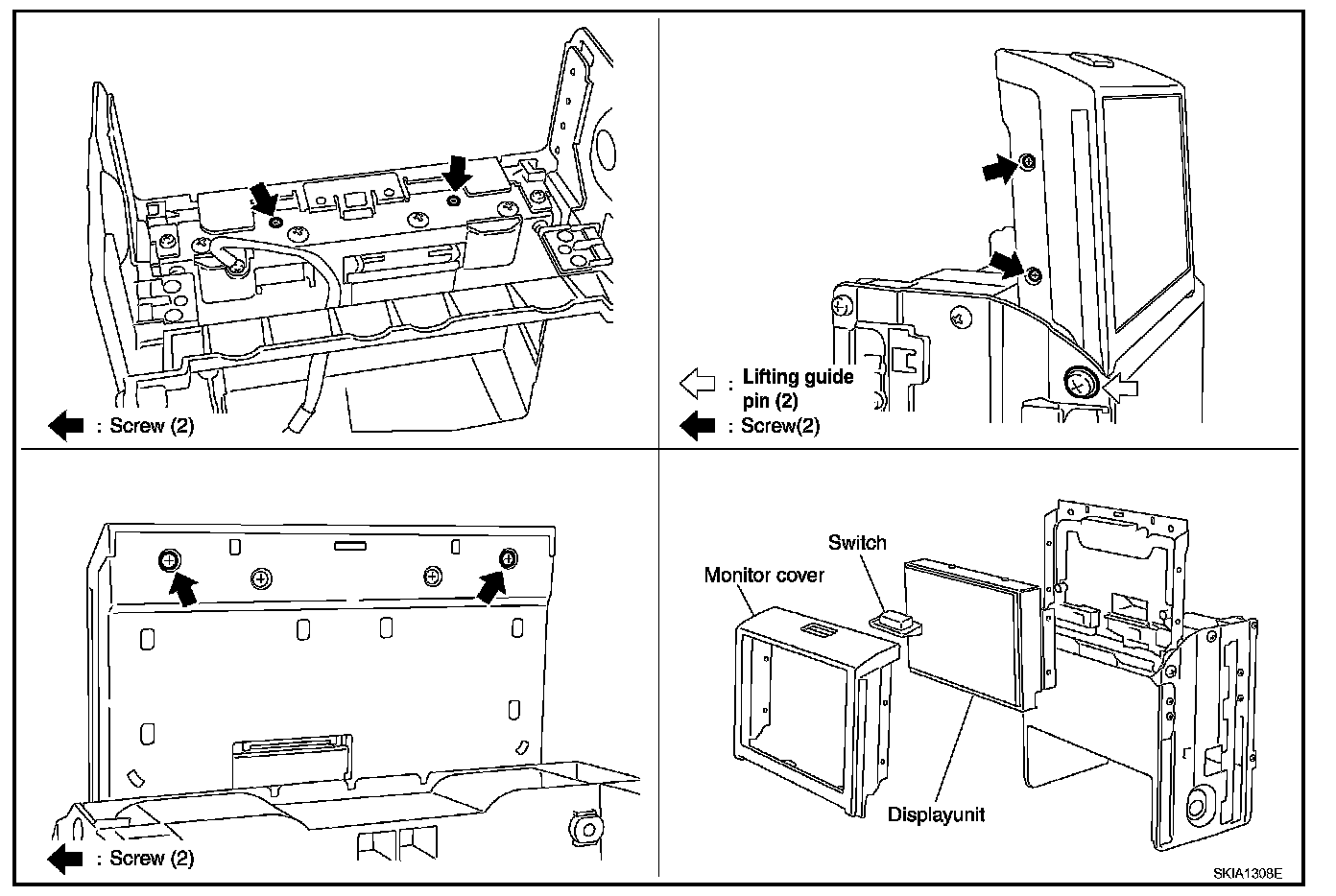 : Screw (2)

: Lifting guide pin (2)

: Screw(2)

: Screw (2)

Switch

Monitor cover

Displayunit

SKIA1308E