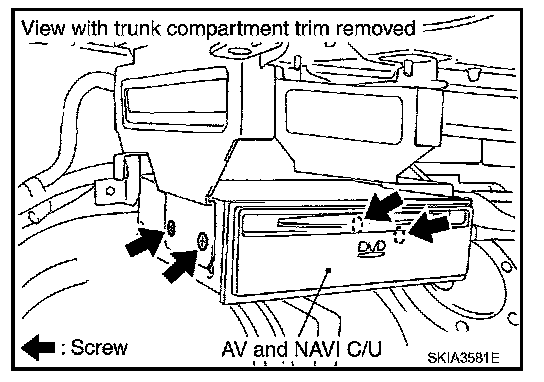 View with trunk compartment trim removed

DVD

: Screw

AV and NAVI C/U

SKIA3581E