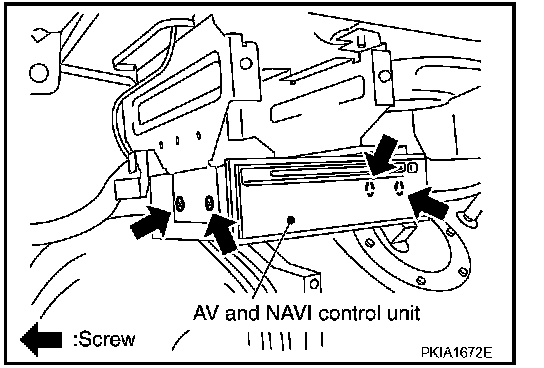 AV and NAVI control unit

:Screw

PKIA1672E