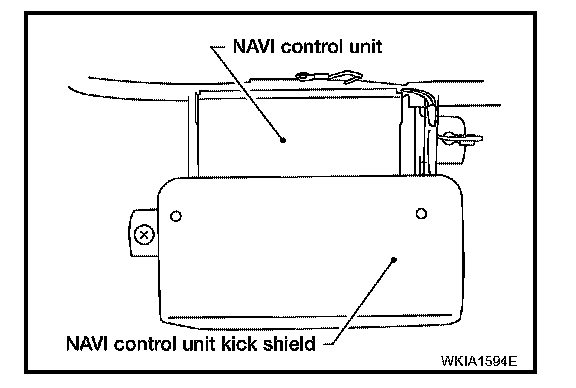 NAVI control unit

NAVI control unit kick shield

WKIA1594E