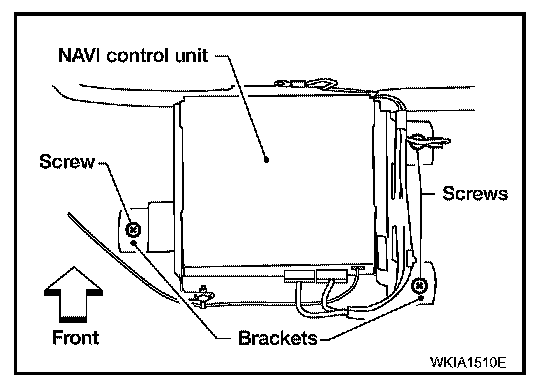 NAVI control unit

Screw

Screws

Front

Brackets

WKIA1510E