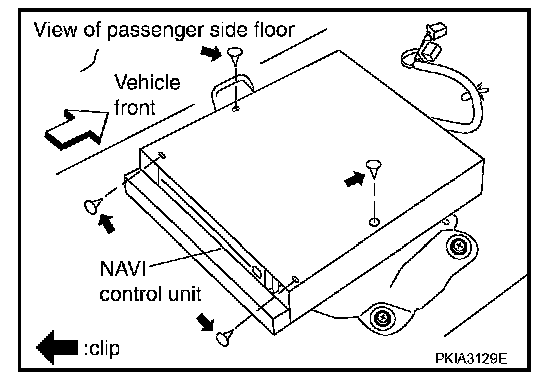 View of passenger side floor

Vehicle front

NAVI control unit

:clip

PKIA3129E