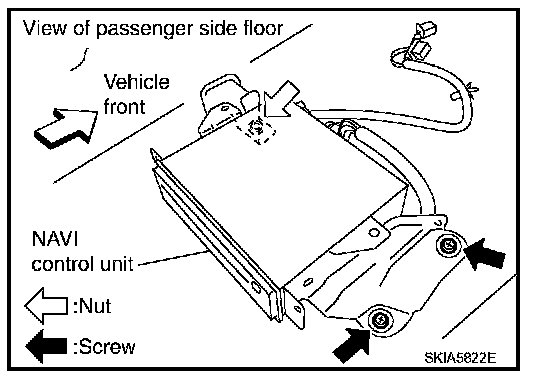 View of passenger side floor

Vehicle front

NAVI control unit

:Nut

:Screw

SKIA5822E