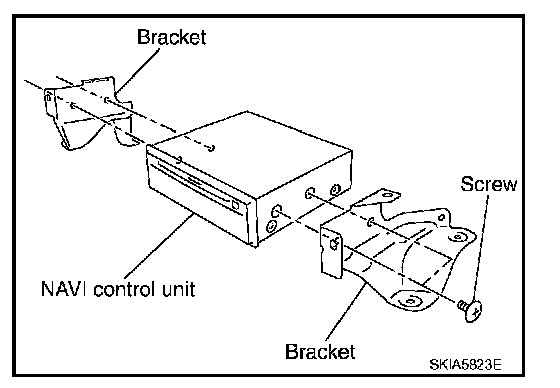 Bracket

Screw

NAVI control unit

Bracket

SKIA5823E