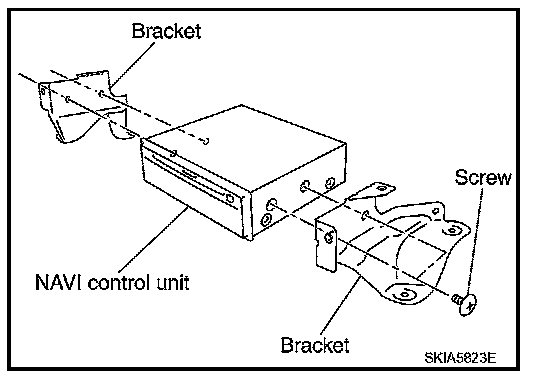 Bracket

Screw

NAVI control unit

Bracket

SKIA5823E