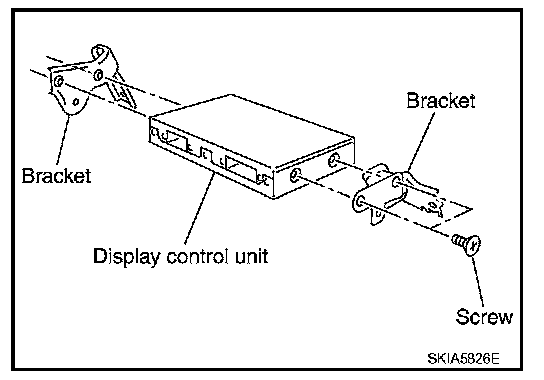 Bracket

Bracket

Display control unit

Screw

SKIA5826E