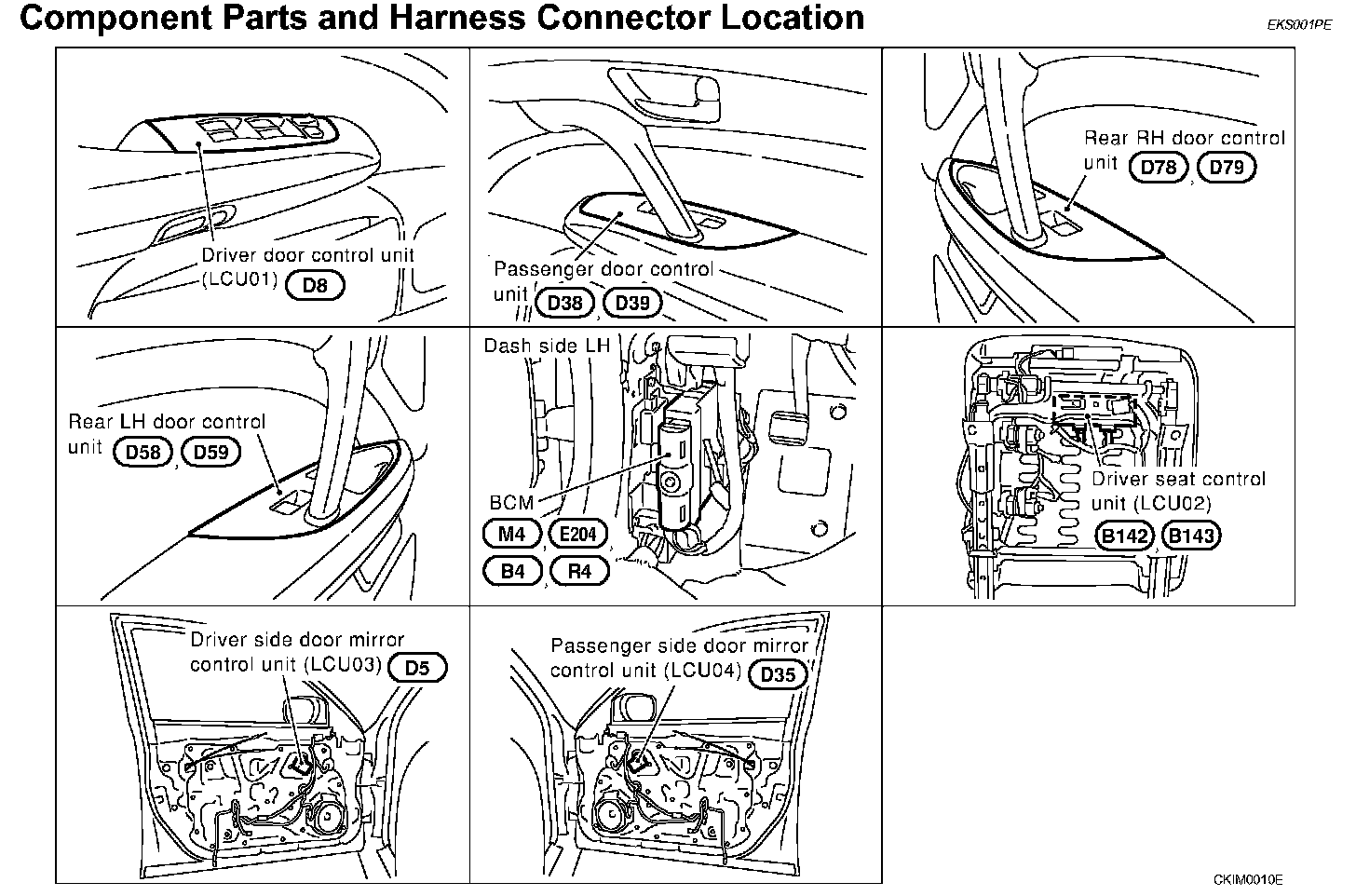 Component Parts and Harness Connector Location

EKS001PE

Driver door control unit (LCU01) D8

Passenger door control unit D38, D39

Rear RH door control unit D78, D79

Rear LH door control unit D58, D59

Dash side LH

BCM M4, E204, B4, R4

Driver seat control unit (LCU02) B142, B143

Driver side door mirror control unit (LCU03) D5

Passenger side door mirror control unit (LCU04) D35

CKIM0010E