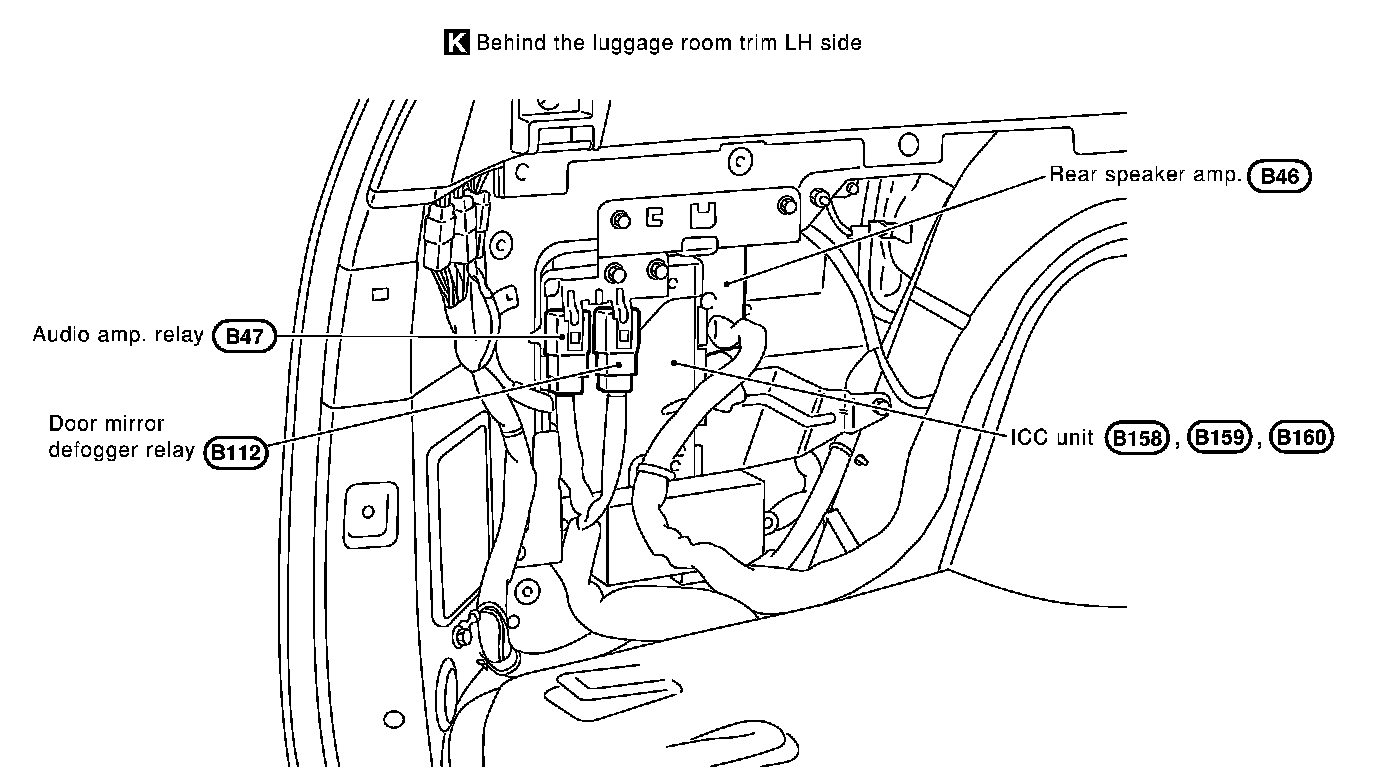 K Behind the luggage room trim LH side

Rear speaker amp. B46

Audio amp. relay B47

Door mirror defogger relay B112

ICC unit B158, B159, B160