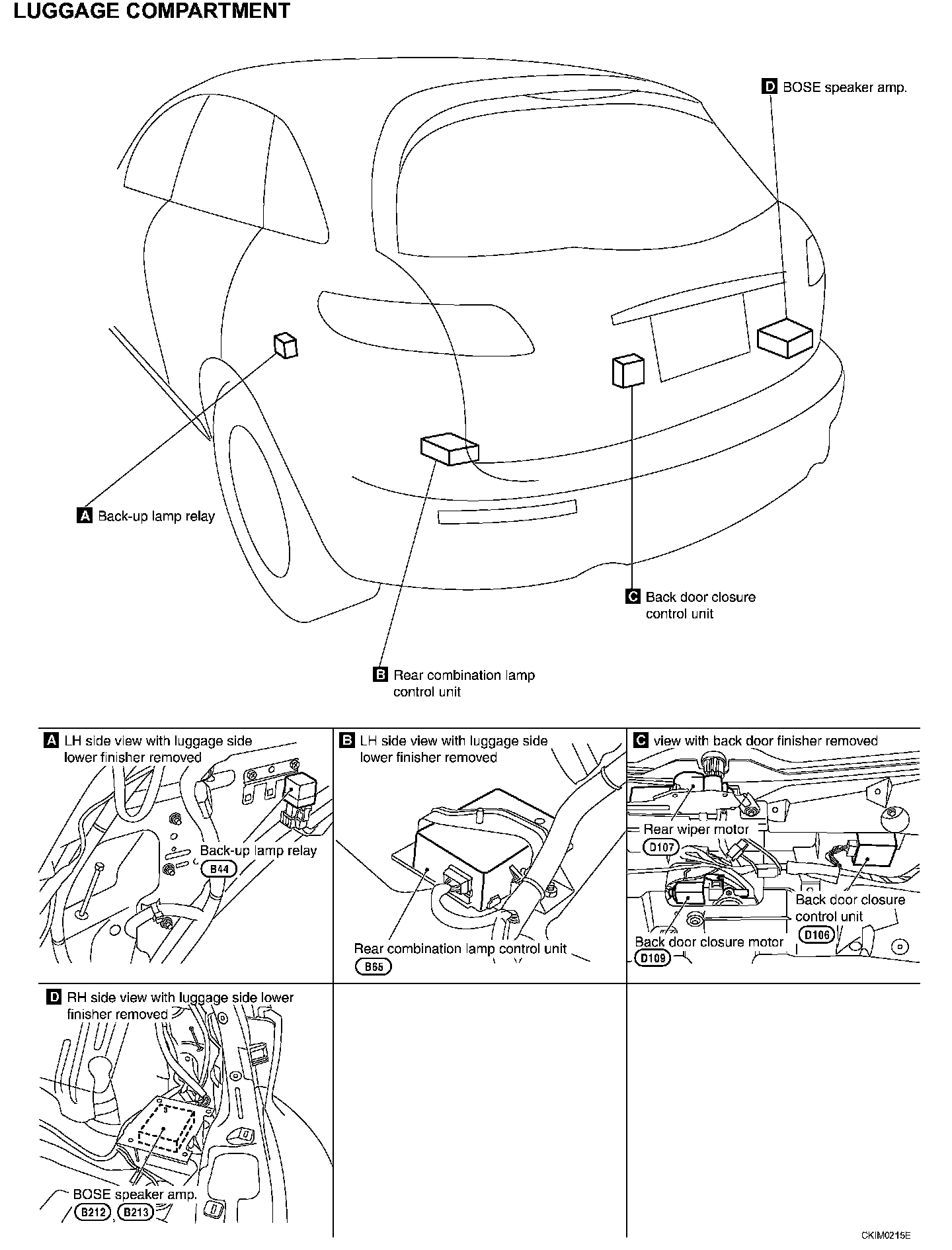 LUGGAGE COMPARTMENT

D BOSE speaker amp.

A Back-up lamp relay

C Back door closure control unit

B Rear combination lamp control unit

A LH side view with luggage side lower finisher removed

Back-up lamp relay
B44

B LH side view with luggage side lower finisher removed

Rear combination lamp control unit
B65

C view with back door finisher removed

Rear wiper motor
D107

Back door closure control unit
D106

Back door closure motor
D109

D RH side view with luggage side lower finisher removed

BOSE speaker amp.
B212, B213

CKIM0215E