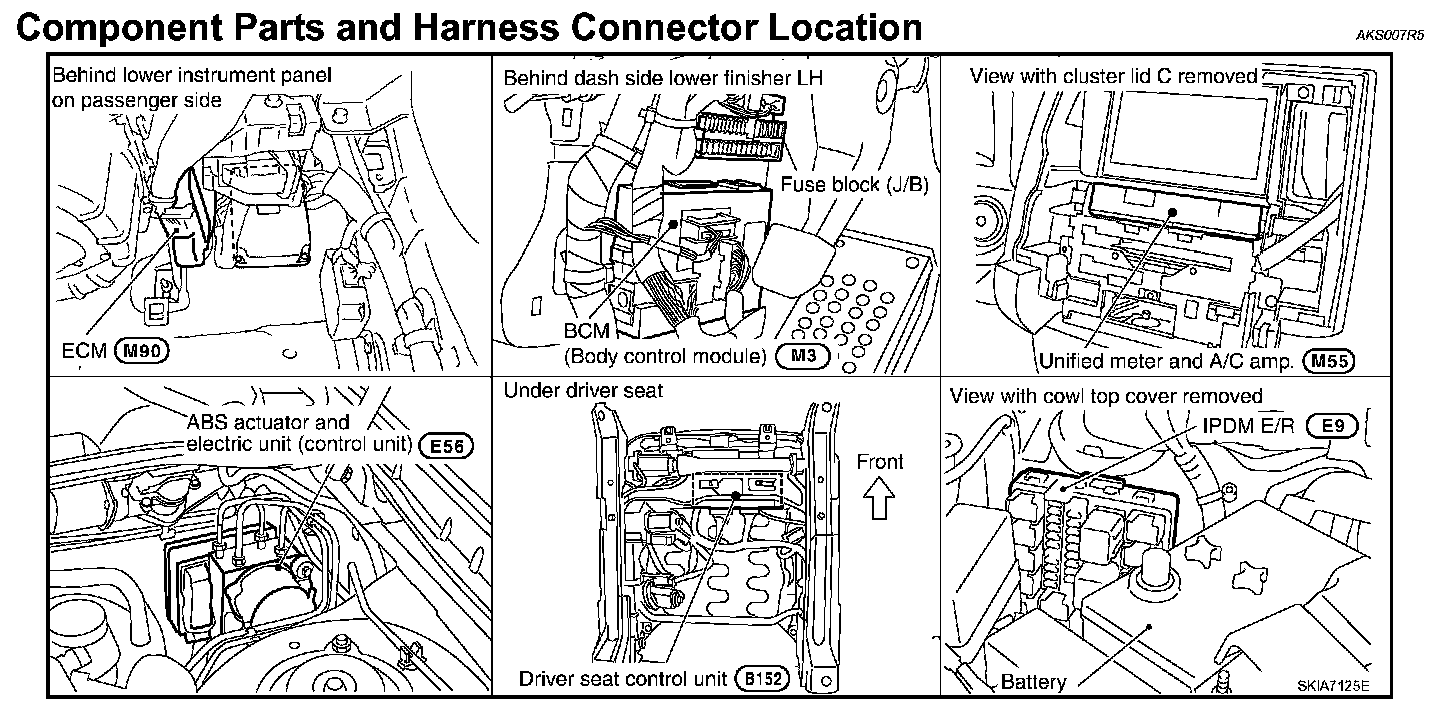 Component Parts and Harness Connector Location

AKS007R5

Behind lower instrument panel on passenger side

ECM M90

Behind dash side lower finisher LH

Fuse block (J/B)

BCM (Body control module) M3

View with cluster lid C removed

Unified meter and A/C amp. M55

ABS actuator and electric unit (control unit) E56

Under driver seat

Front

Driver seat control unit B152

View with cowl top cover removed

IPDM E/R E9

Battery

SKIA7125E