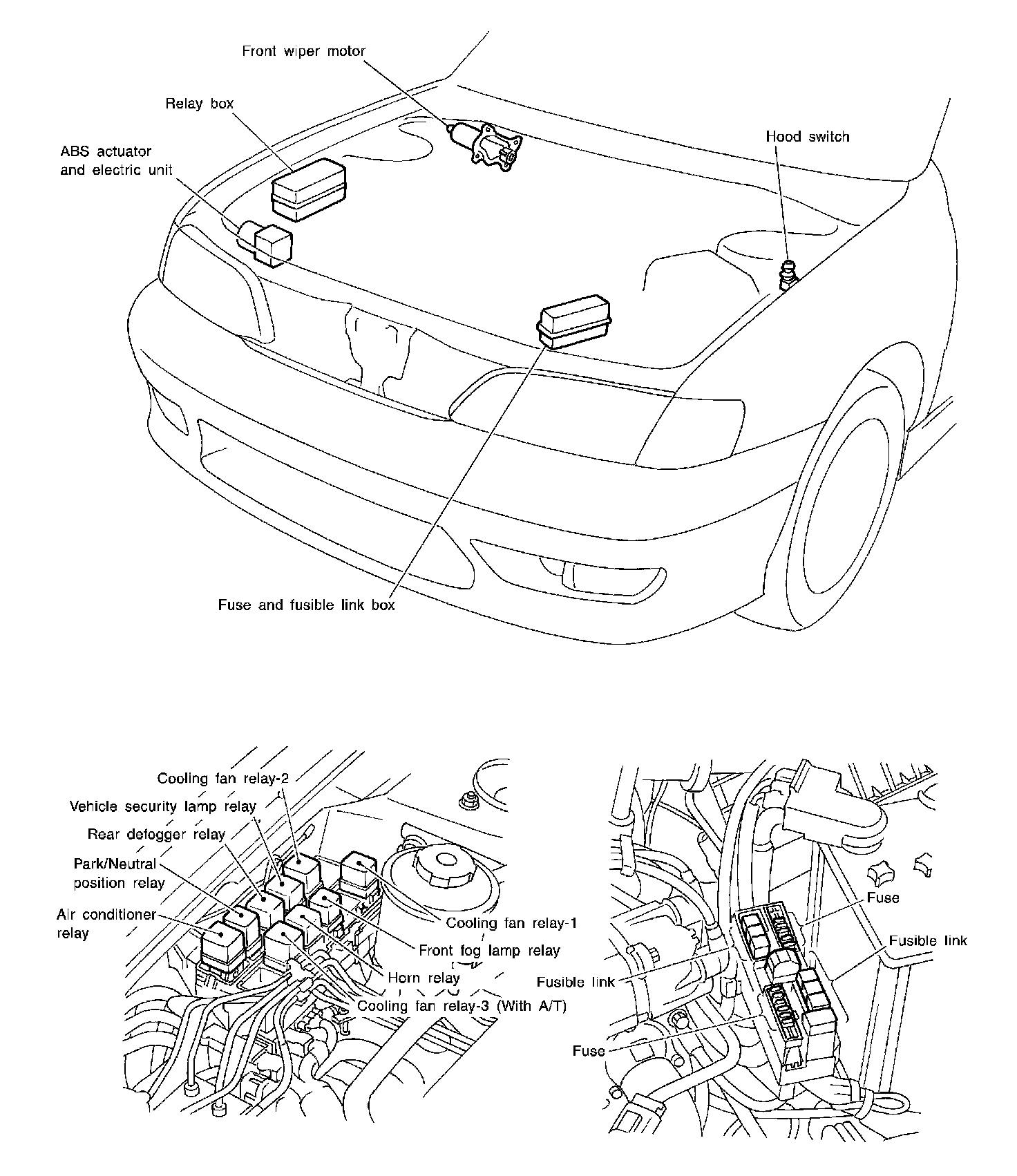 Front wiper motor

Relay box

ABS actuator and electric unit

Hood switch

Fuse and fusible link box

Cooling fan relay-2

Vehicle security lamp relay

Rear defogger relay

Park/Neutral position relay

Air conditioner relay

Cooling fan relay-1

Front fog lamp relay

Horn relay

Cooling fan relay-3 (With A/T)

Fuse

Fusible link

Fusible link

Fuse