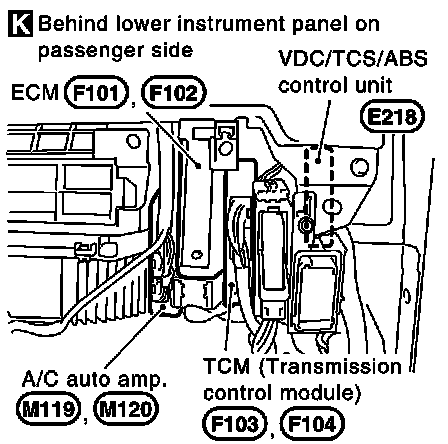 K Behind lower instrument panel on passenger side

VDC/TCS/ABS control unit
E218

ECM F101, F102

A/C auto amp.
M119, M120

TCM (Transmission control module)
F103, F104