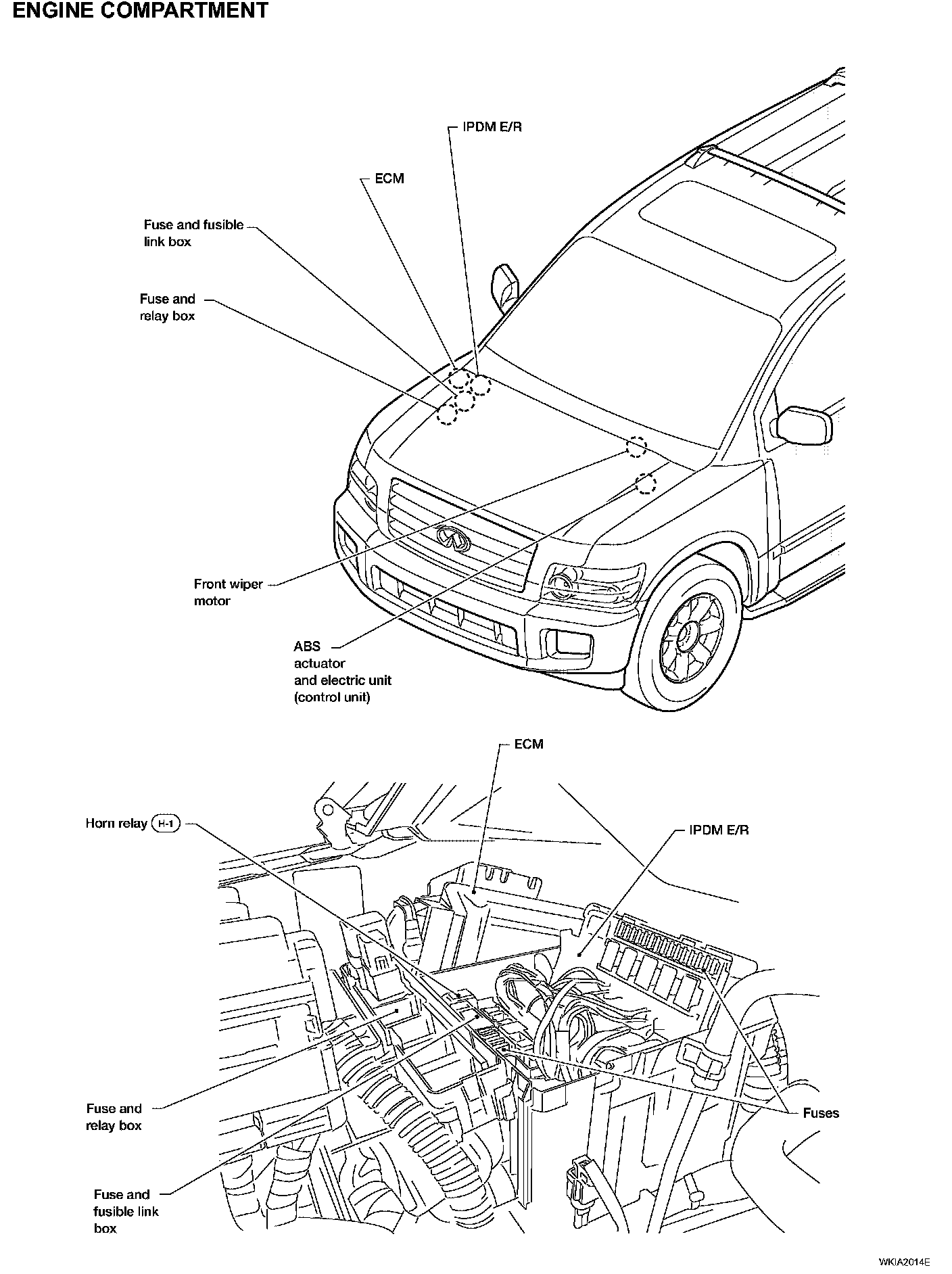 ENGINE COMPARTMENT

IPDM E/R

ECM

Fuse and fusible link box

Fuse and relay box

Front wiper motor

ABS actuator and electric unit (control unit)

ECM

Horn relay H-1

IPDM E/R

Fuse and relay box

Fuses

Fuse and fusible link box

WKIA2014E