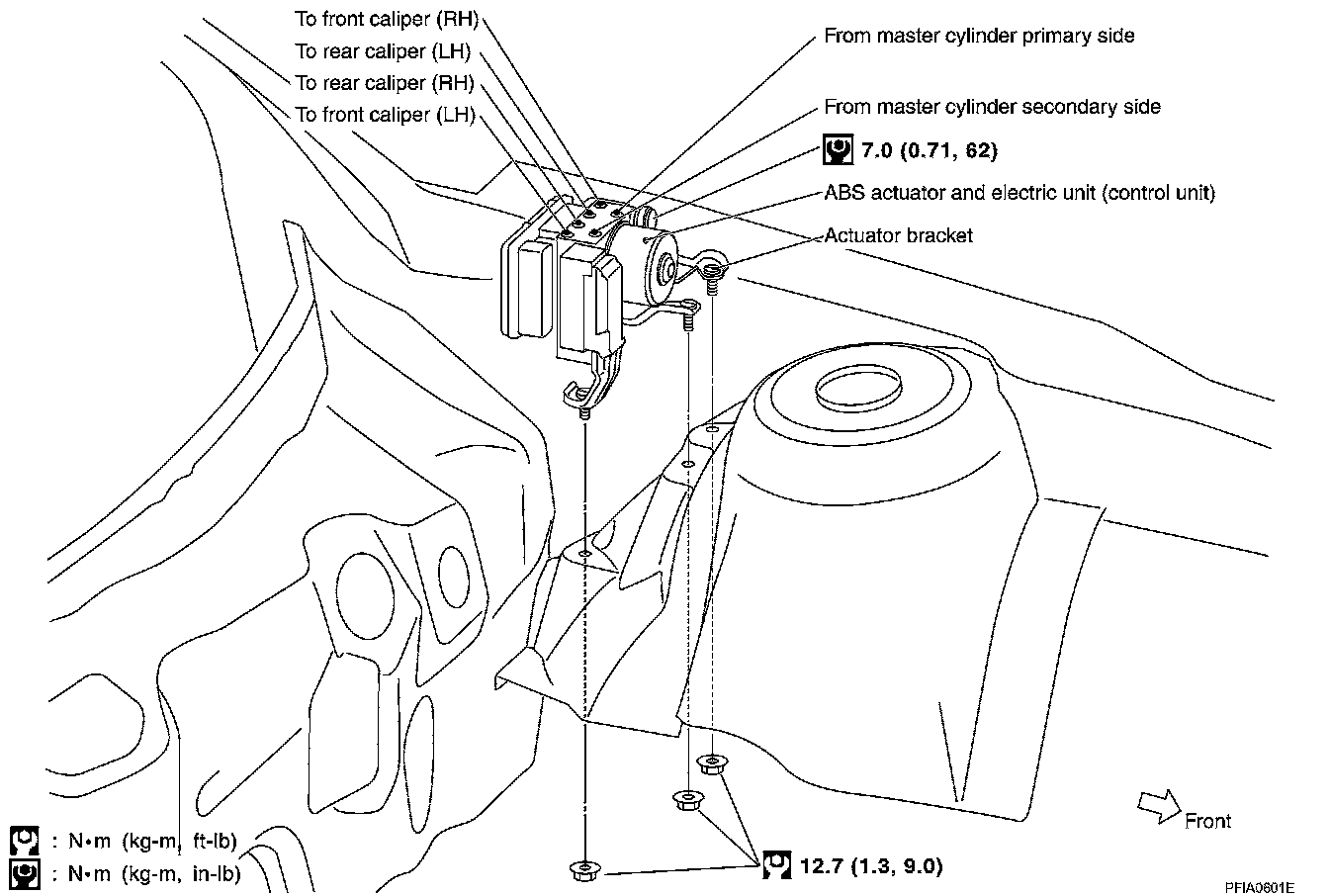 To front caliper (RH)
To rear caliper (LH)
To rear caliper (RH)
To front caliper (LH)
From master cylinder primary side
From master cylinder secondary side
7.0 (0.71, 62)
ABS actuator and electric unit (control unit)
Actuator bracket
Front
: N•m (kg-m, ft-lb)
: N•m (kg-m, in-lb)
12.7 (1.3, 9.0)
PFIA0601E