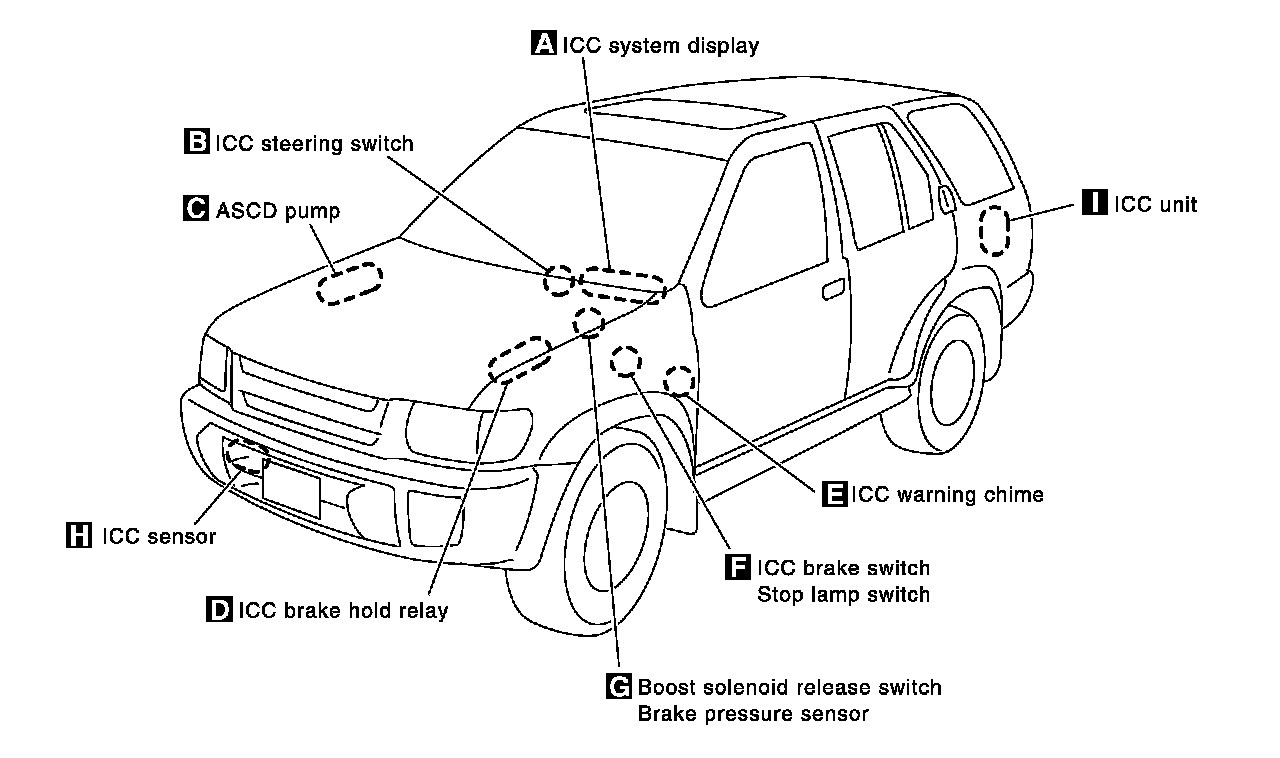 A ICC system display

B ICC steering switch

C ASCD pump

I ICC unit

E ICC warning chime

H ICC sensor

F ICC brake switch
Stop lamp switch

D ICC brake hold relay

G Boost solenoid release switch
Brake pressure sensor