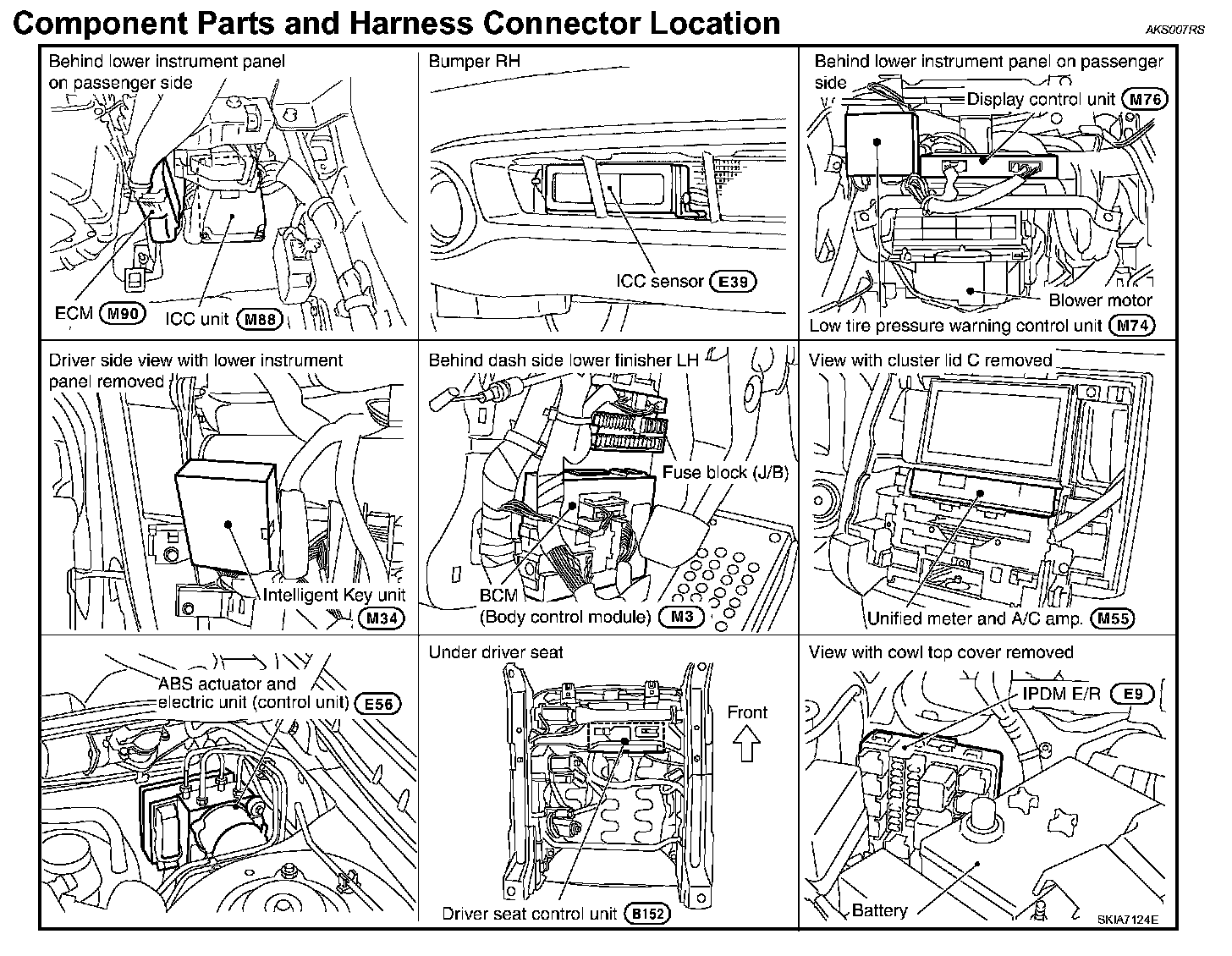 Component Parts and Harness Connector Location

AKS007RS

Behind lower instrument panel on passenger side

ECM M90

ICC unit M88

Bumper RH

ICC sensor E39

Behind lower instrument panel on passenger side

Display control unit M76

Blower motor

Low tire pressure warning control unit M74

Driver side view with lower instrument panel removed

Intelligent Key unit M34

Behind dash side lower finisher LH

Fuse block (J/B)

BCM (Body control module) M3

View with cluster lid C removed

Unified meter and A/C amp. M55

ABS actuator and electric unit (control unit) E56

Under driver seat

Front

Driver seat control unit B152

View with cowl top cover removed

IPDM E/R E9

Battery

SKIA7124E