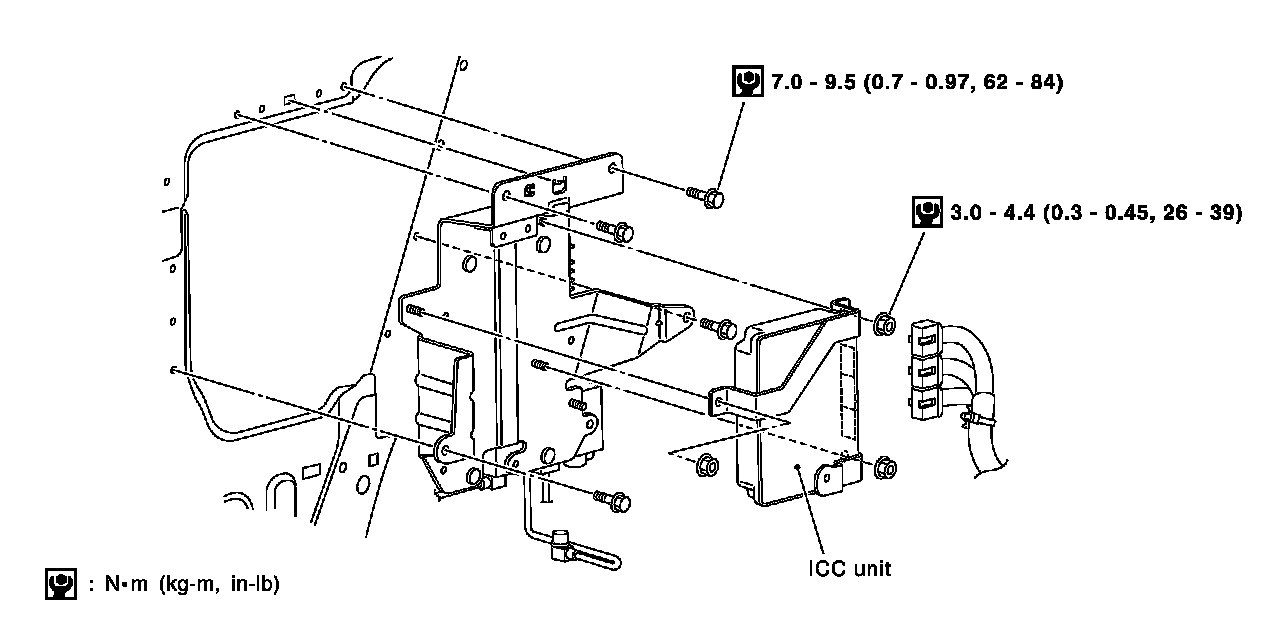 7.0 - 9.5 (0.7 - 0.97, 62 - 84)

3.0 - 4.4 (0.3 - 0.45, 26 - 39)

ICC unit

: N•m (kg-m, in-lb)