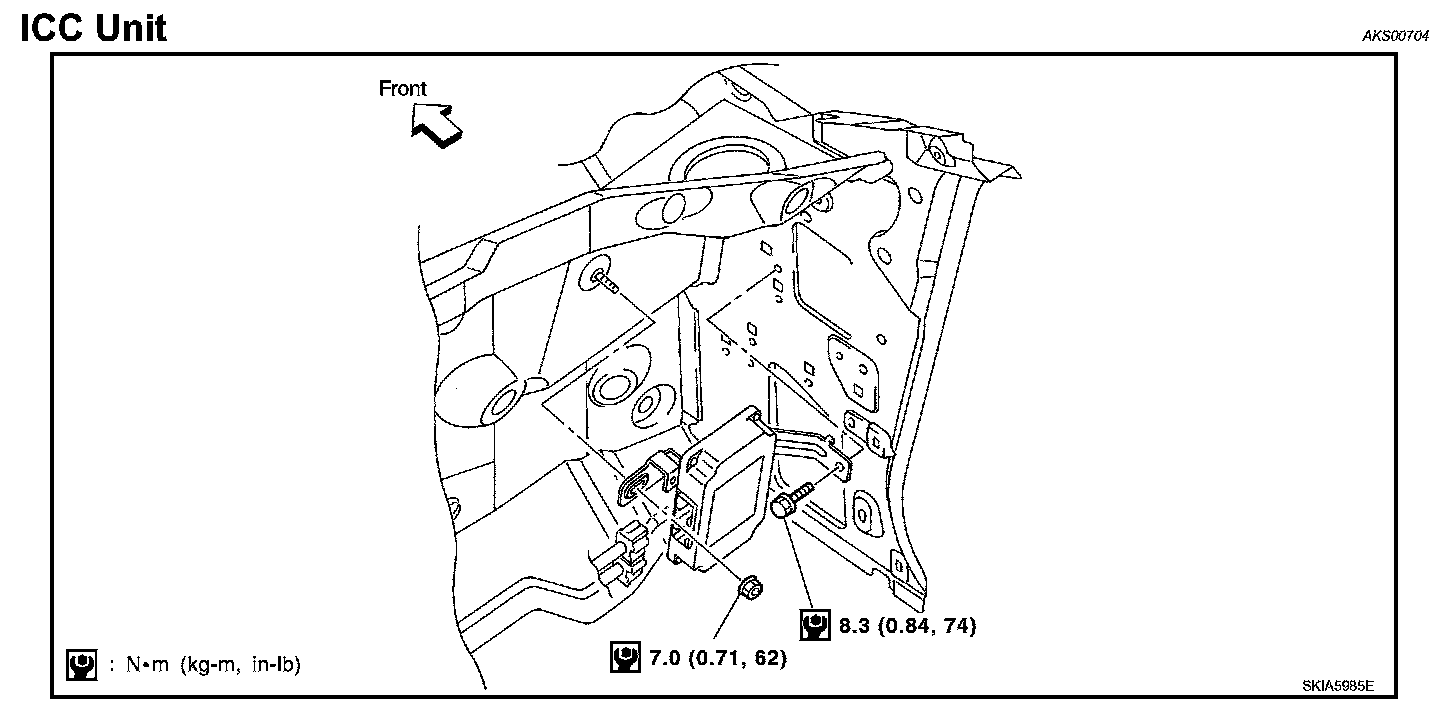 ICC Unit

AKS00704

Front

8.3 (0.84, 74)

7.0 (0.71, 62)

: N•m (kg-m, in-lb)

SKIA5985E