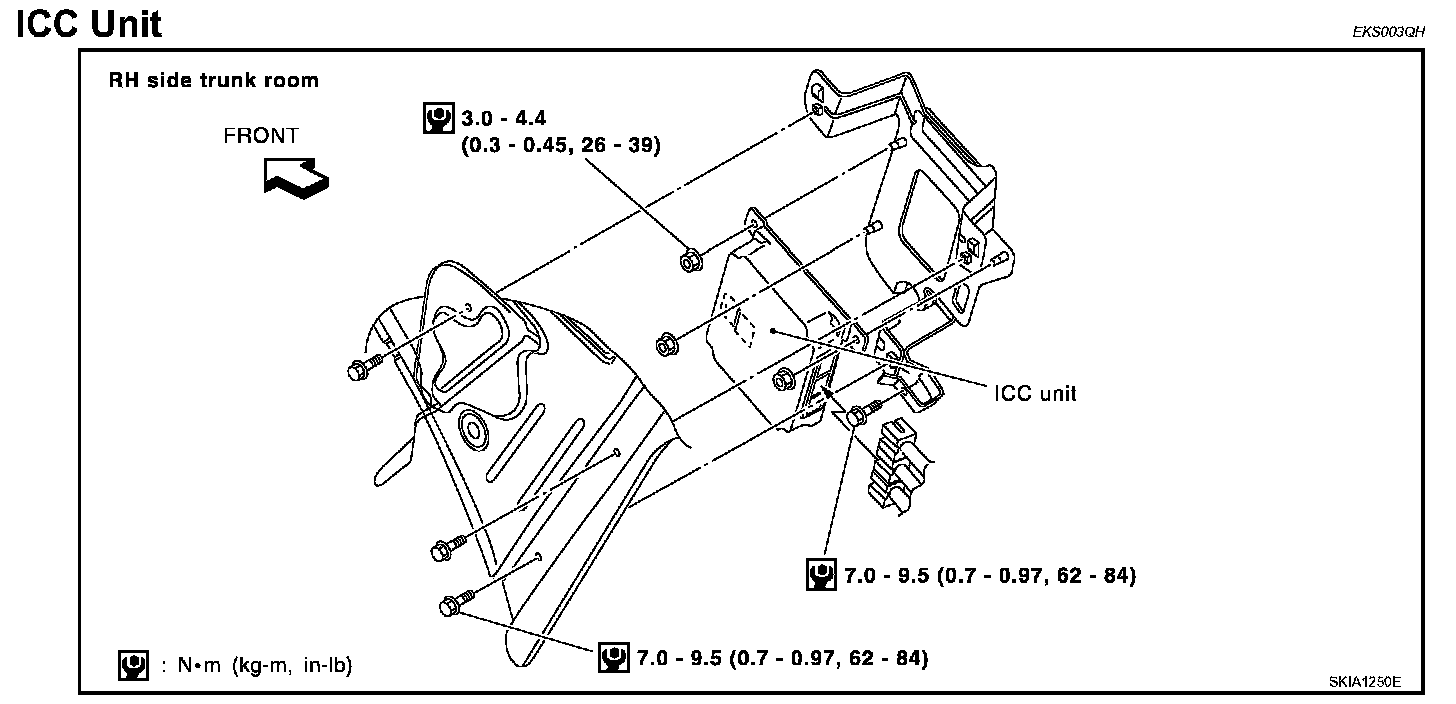 ICC Unit

EKS003QH

RH side trunk room

FRONT

3.0 - 4.4
(0.3 - 0.45, 26 - 39)

ICC unit

7.0 - 9.5 (0.7 - 0.97, 62 - 84)

7.0 - 9.5 (0.7 - 0.97, 62 - 84)

: N•m (kg-m, in-lb)

SKIA1250E