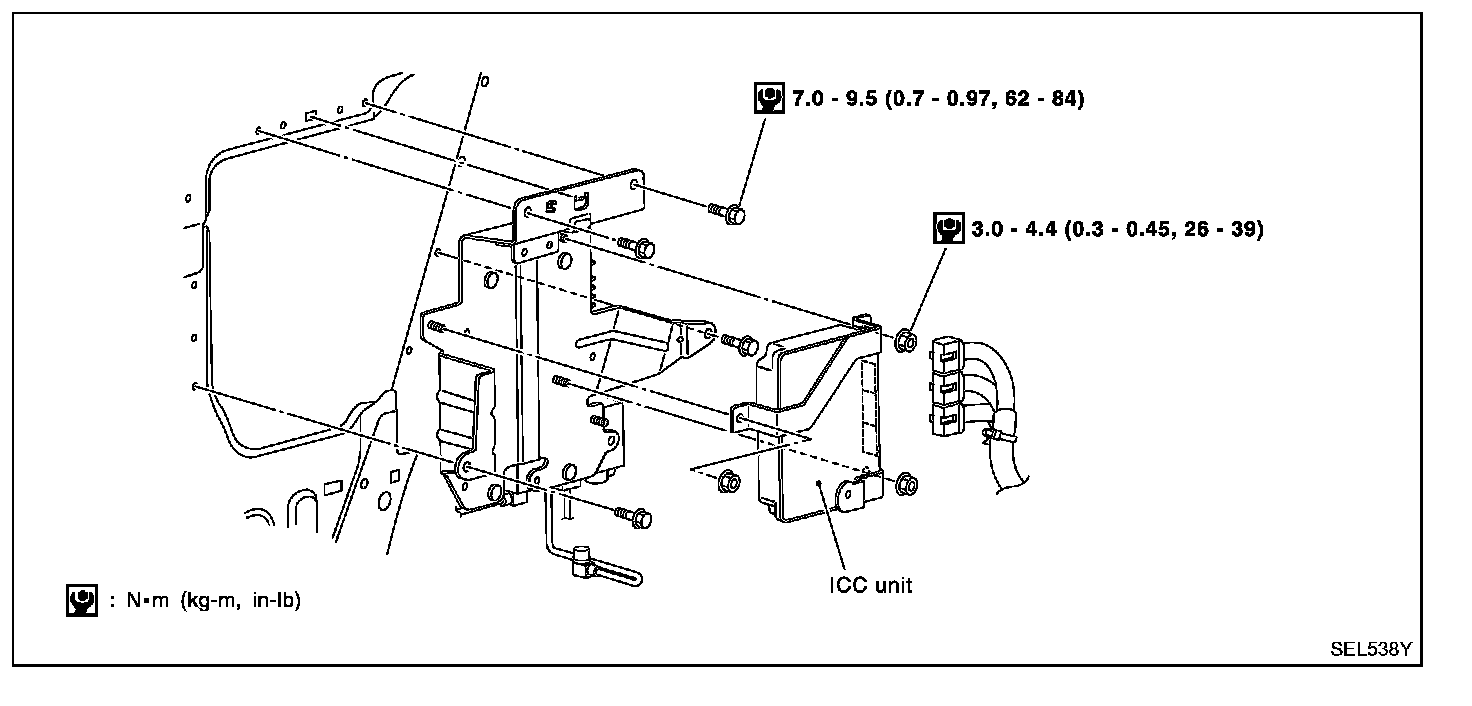 7.0 - 9.5 (0.7 - 0.97, 62 - 84)

3.0 - 4.4 (0.3 - 0.45, 26 - 39)

ICC unit

: N•m (kg-m, in-lb)

SEL538Y