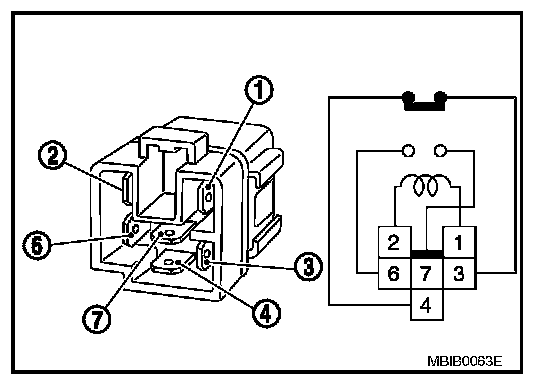 1
2
6
3
7
4

2 1
6 7 3
4

MBIB0063E