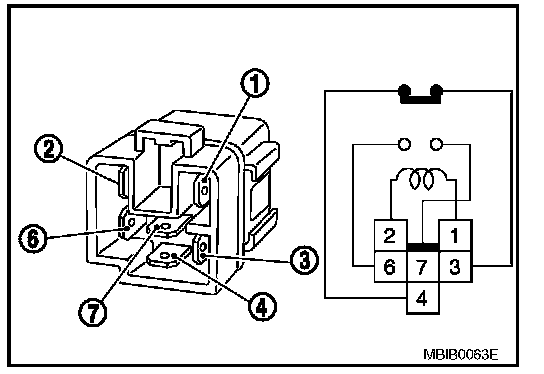 1
2
6
3
7
4

2 1
6 7 3
4

MBIB0063E