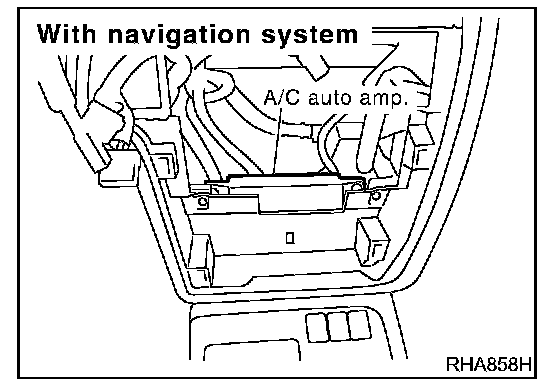 With navigation system

A/C auto amp.

RHA858H