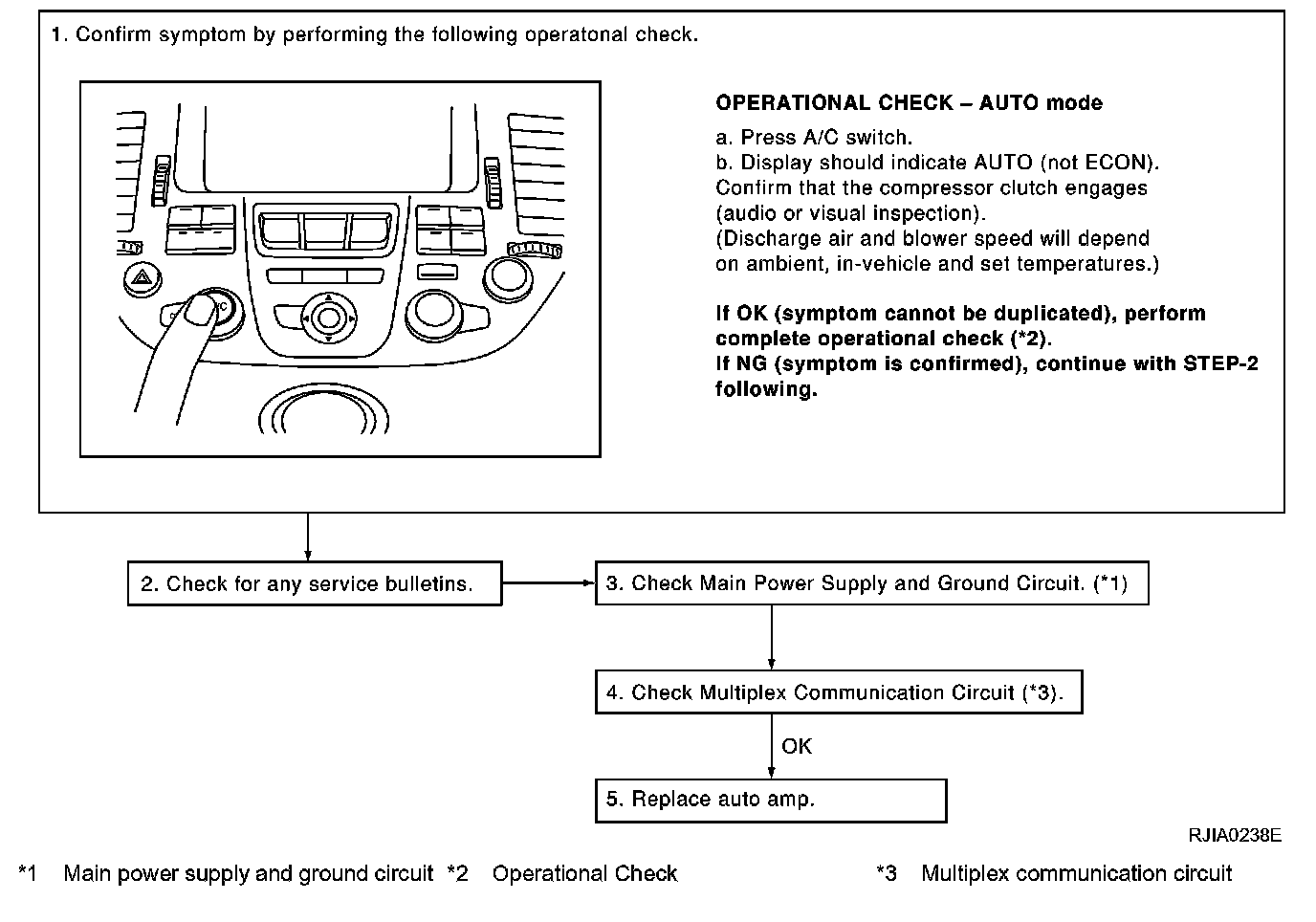 1. Confirm symptom by performing the following operatonal check.

OPERATIONAL CHECK – AUTO mode

a. Press A/C switch.
b. Display should indicate AUTO (not ECON).
Confirm that the compressor clutch engages (audio or visual inspection).
(Discharge air and blower speed will depend on ambient, in-vehicle and set temperatures.)

If OK (symptom cannot be duplicated), perform complete operational check (*2).
If NG (symptom is confirmed), continue with STEP-2 following.

2. Check for any service bulletins.

3. Check Main Power Supply and Ground Circuit. (*1)

4. Check Multiplex Communication Circuit (*3).

OK

5. Replace auto amp.

RJIA0238E

*1 Main power supply and ground circuit *2 Operational Check *3 Multiplex communication circuit