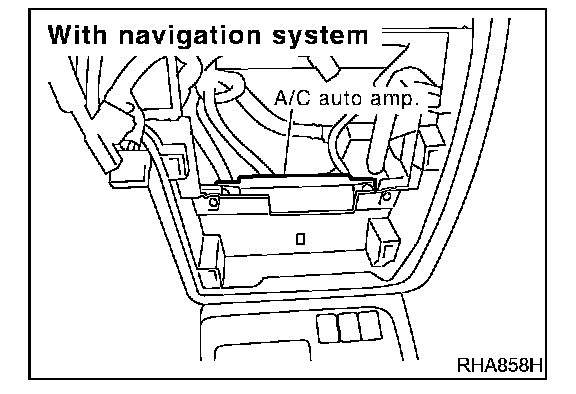 With navigation system

A/C auto amp.

RHA858H