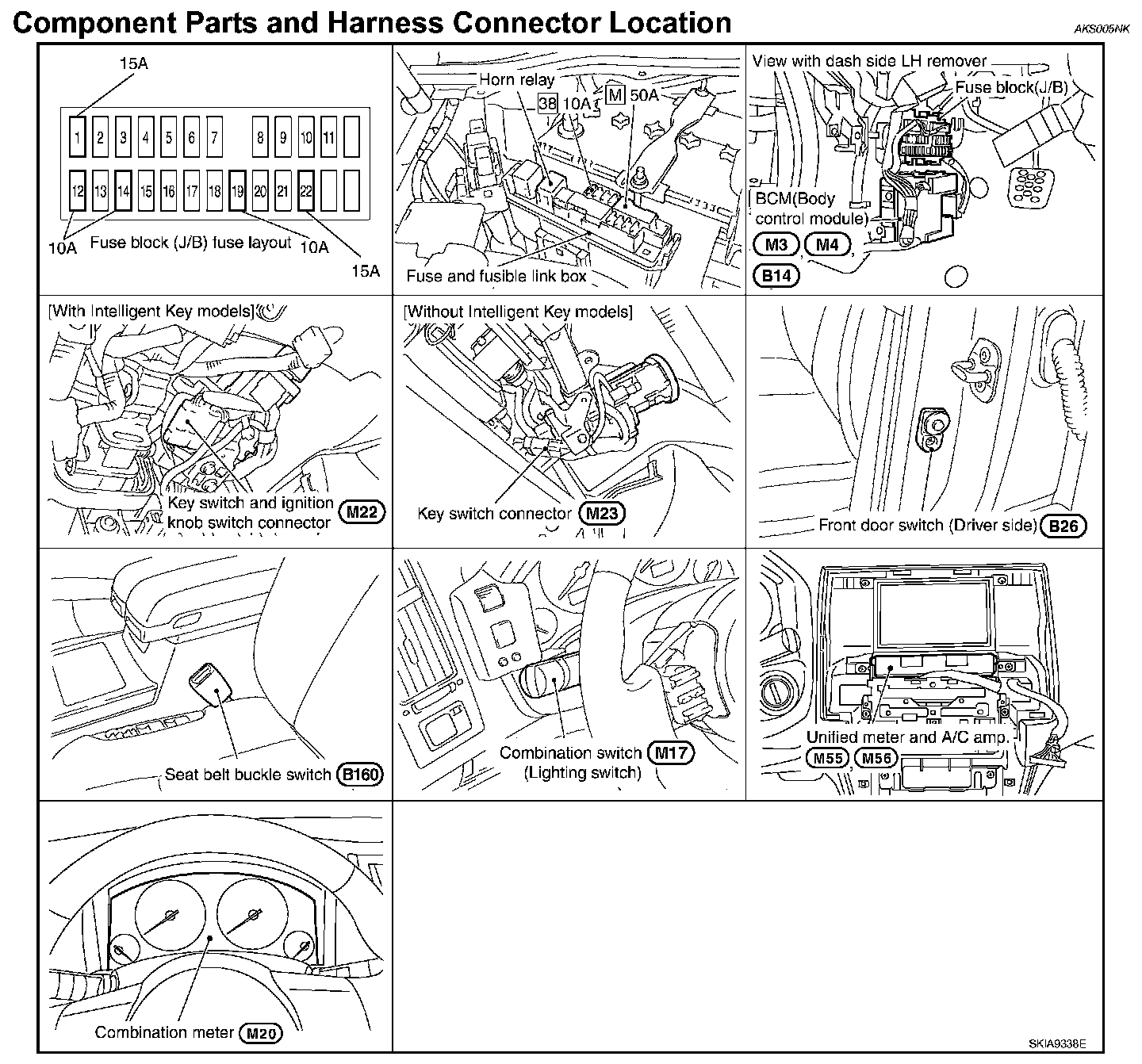 Component Parts and Harness Connector Location

AKS005NK

15A

1 2 3 4 5 6 7 8 9 10 11

12 13 14 15 16 17 18 19 20 21 22

10A Fuse block (J/B) fuse layout 10A

15A

Horn relay

38 10A M 50A

Fuse and fusible link box

View with dash side LH remover

Fuse block(J/B)

BCM(Body control module)

M3, M4, B14

[With Intelligent Key models]

Key switch and ignition knob switch connector M22

[Without Intelligent Key models]

Key switch connector M23

Front door switch (Driver side) B26

Seat belt buckle switch B160

Combination switch M17 (Lighting switch)

Unified meter and A/C amp. M55, M56

Combination meter M20

SKIA9338E