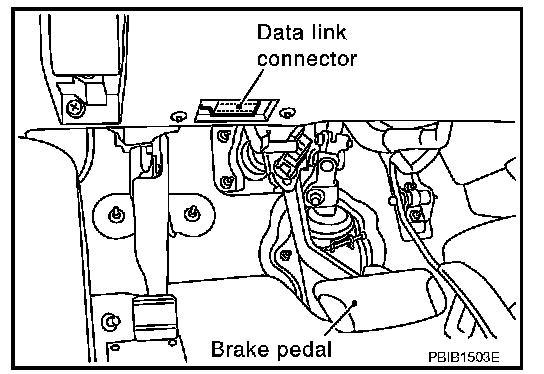 Data link connector

Brake pedal

PBIB1503E