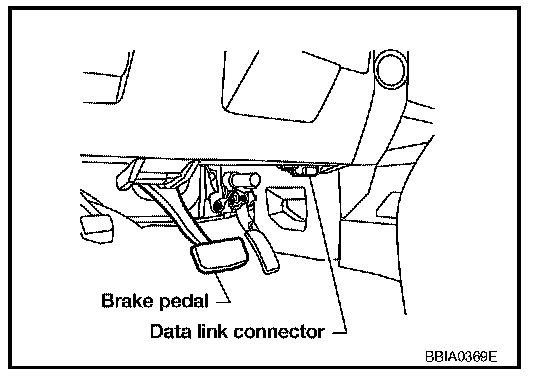 Brake pedal
Data link connector
BBIA0369E