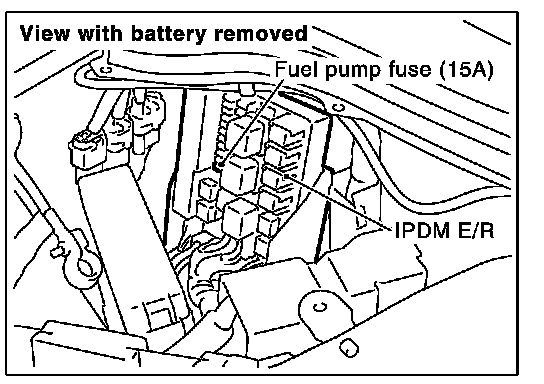 View with battery removed

Fuel pump fuse (15A)

IPDM E/R