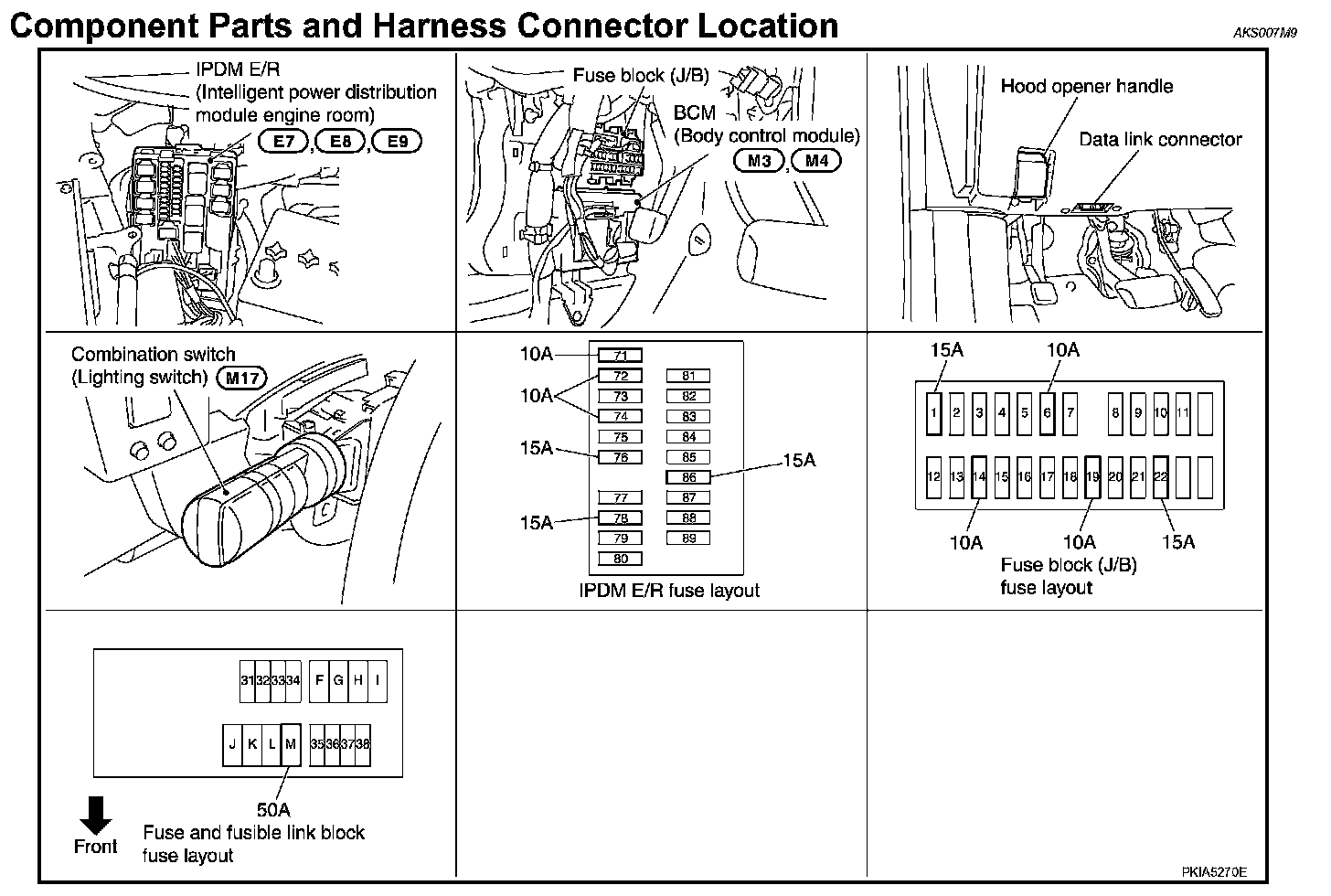 Component Parts and Harness Connector Location

AKS007M9

IPDM E/R (Intelligent power distribution module engine room) E7, E8, E9

Fuse block (J/B)

BCM (Body control module) M3, M4

Hood opener handle

Data link connector

Combination switch (Lighting switch) M17

10A
10A
15A
15A
15A

71
72
73
74
75
76
77
78
79
80
81
82
83
84
85
86
87
88
89

IPDM E/R fuse layout

15A 10A

1 2 3 4 5 6 7 8 9 10 11
12 13 14 15 16 17 18 19 20 21 22

10A 10A 15A

Fuse block (J/B) fuse layout

31 32 33 34 F G H I
J K L M 35 36 37 38

50A

Front

Fuse and fusible link block fuse layout

PKIA5270E