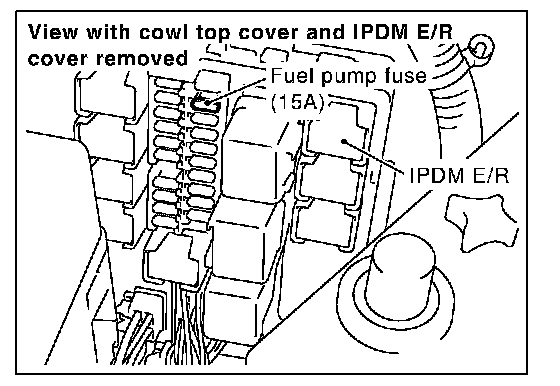 View with cowl top cover and IPDM E/R cover removed

Fuel pump fuse (15A)

IPDM E/R