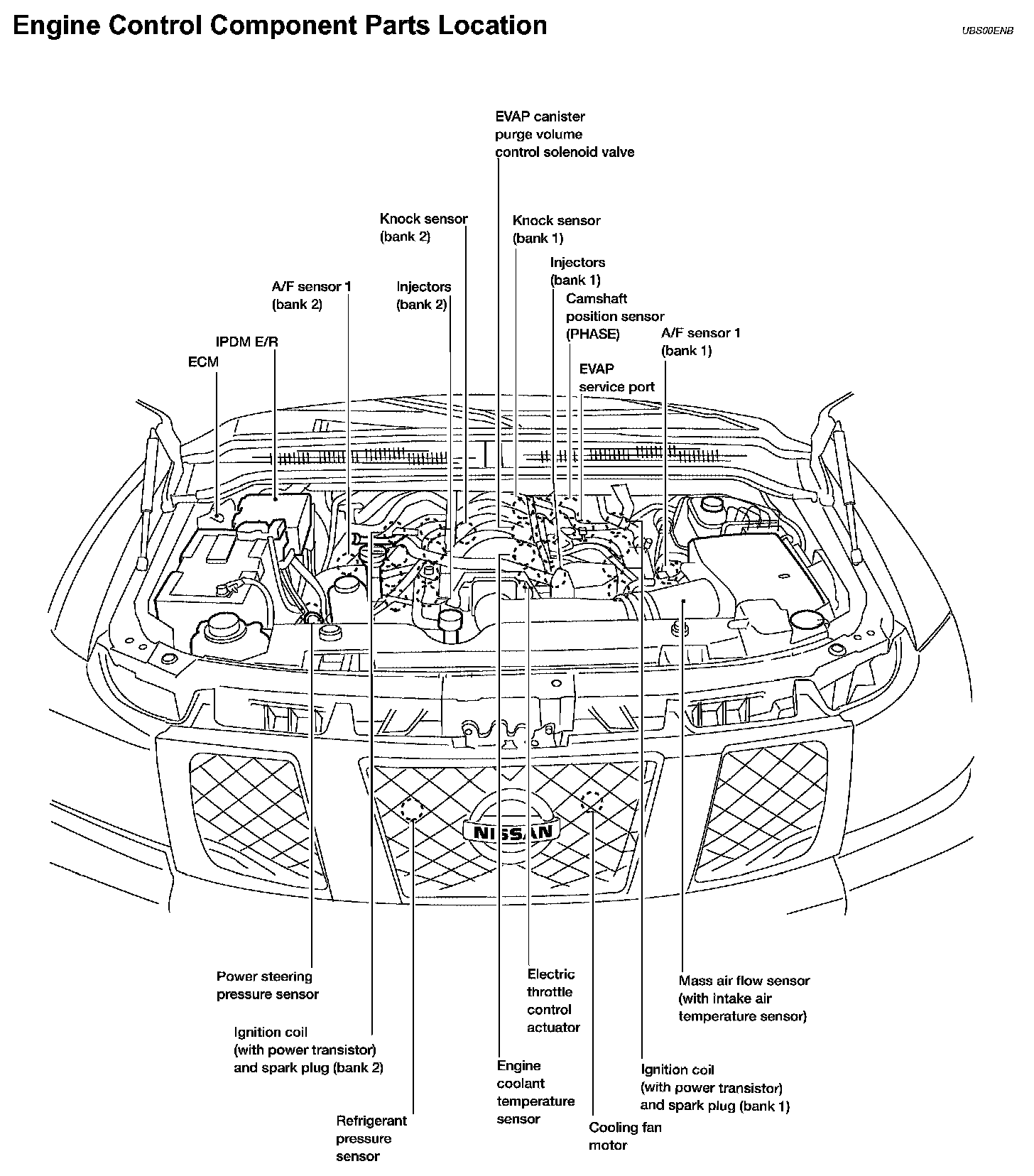 Engine Control Component Parts Location

UBS00ENB

EVAP canister purge volume control solenoid valve

Knock sensor (bank 2)

Knock sensor (bank 1)

Injectors (bank 1)

A/F sensor 1 (bank 2)

Injectors (bank 2)

Camshaft position sensor (PHASE)

A/F sensor 1 (bank 1)

IPDM E/R

ECM

EVAP service port

NISSAN

Power steering pressure sensor

Ignition coil (with power transistor) and spark plug (bank 2)

Refrigerant pressure sensor

Electric throttle control actuator

Engine coolant temperature sensor

Cooling fan motor

Mass air flow sensor (with intake air temperature sensor)

Ignition coil (with power transistor) and spark plug (bank 1)