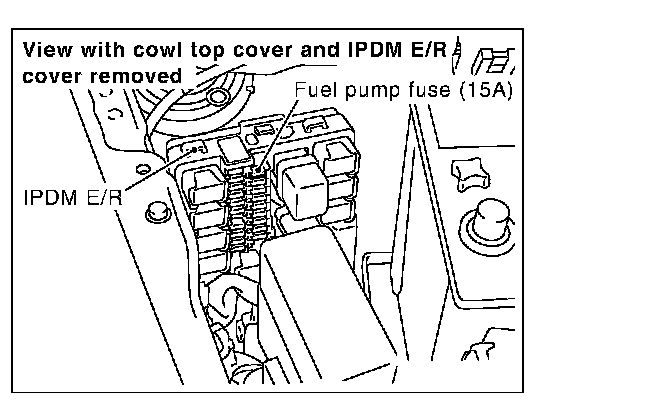 View with cowl top cover and IPDM E/R cover removed

Fuel pump fuse (15A)

IPDM E/R