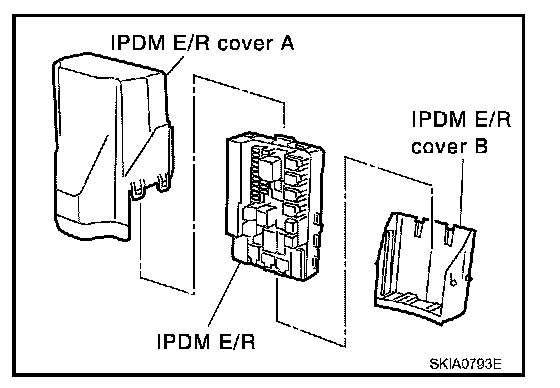 IPDM E/R cover A

IPDM E/R cover B

IPDM E/R

SKIA0793E