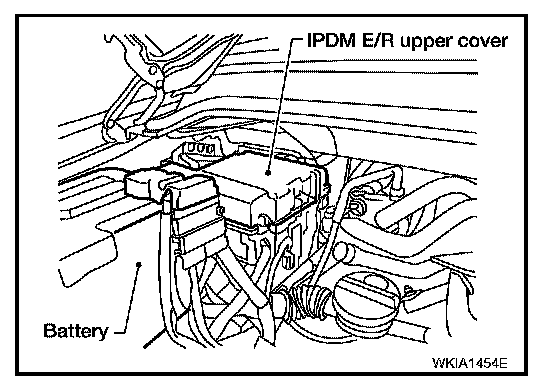 IPDM E/R upper cover

Battery

WKIA1454E