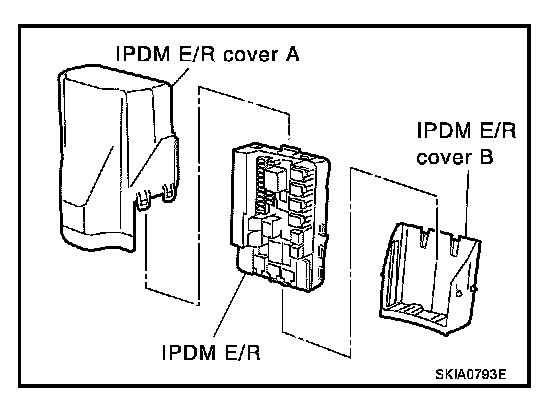 IPDM E/R cover A

IPDM E/R cover B

IPDM E/R

SKIA0793E