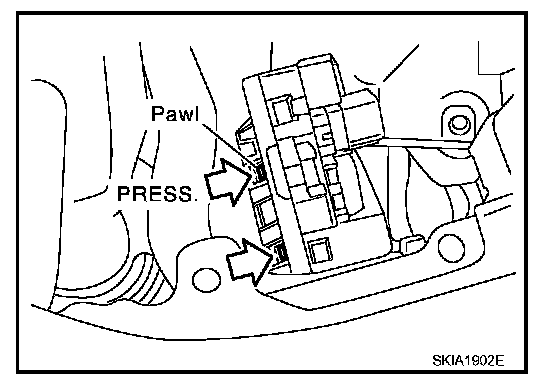 Pawl
PRESS.
SKIA1902E