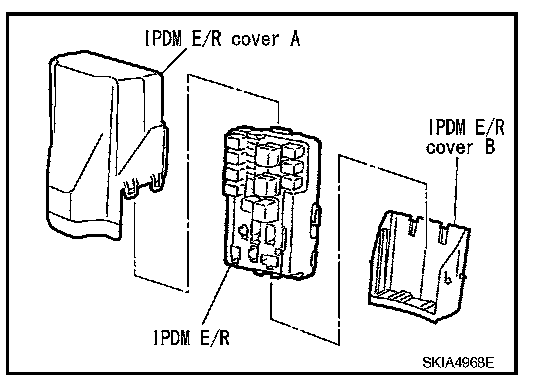 IPDM E/R cover A

IPDM E/R cover B

IPDM E/R

SKIA4968E