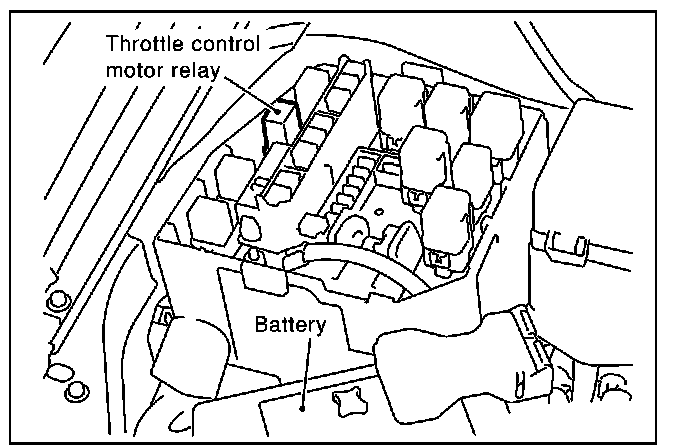 Throttle control motor relay

Battery