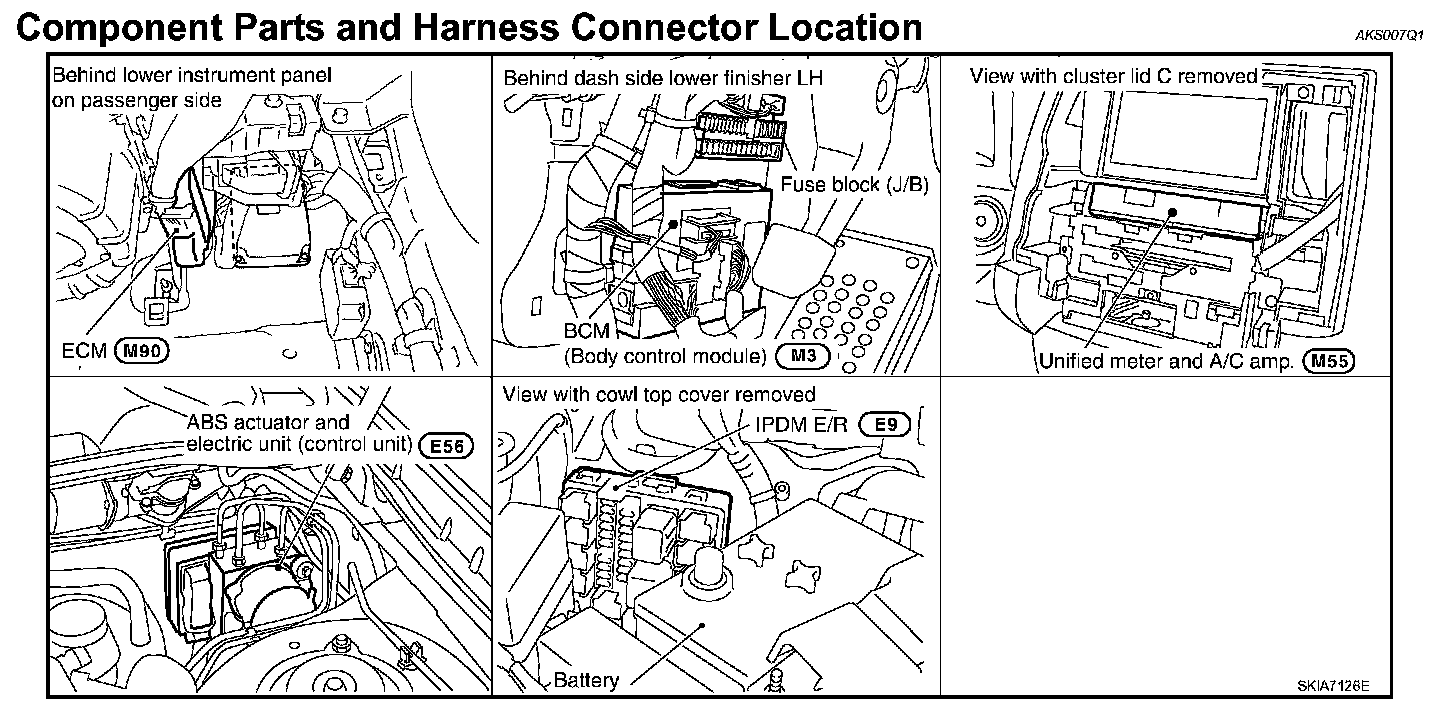 Component Parts and Harness Connector Location

AKS007Q1

Behind lower instrument panel on passenger side

ECM M90

Behind dash side lower finisher LH

Fuse block (J/B)

BCM (Body control module) M3

View with cluster lid C removed

Unified meter and A/C amp. M55

ABS actuator and electric unit (control unit) E56

View with cowl top cover removed

IPDM E/R E9

Battery

SKIA7126E