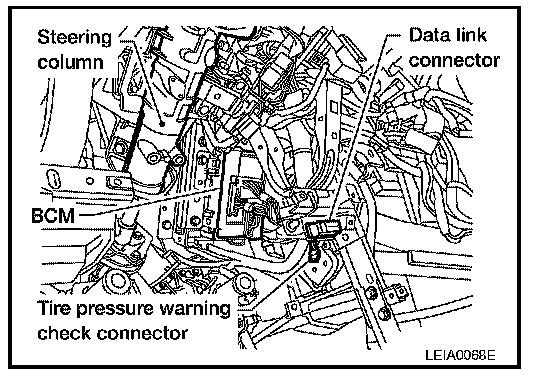 Steering column

Data link connector

BCM

Tire pressure warning check connector

LEIA0068E