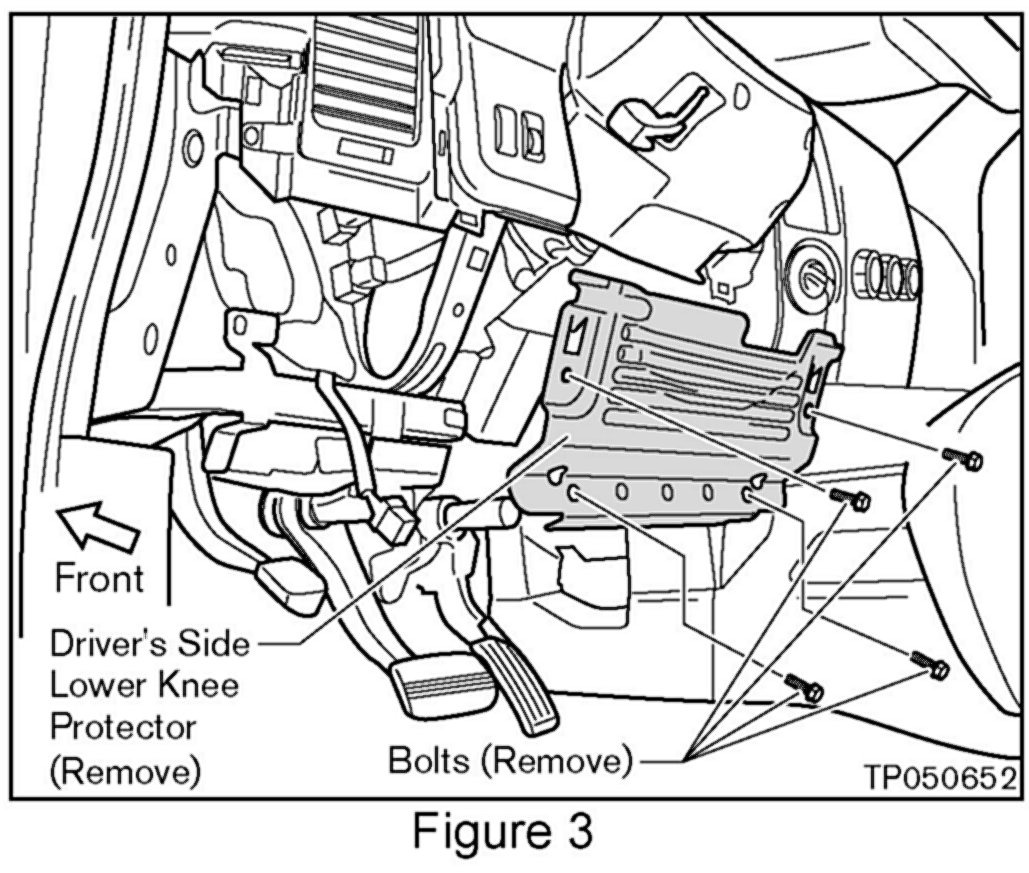 Front

Driver's Side Lower Knee Protector (Remove)

Bolts (Remove)

TP050652

Figure 3