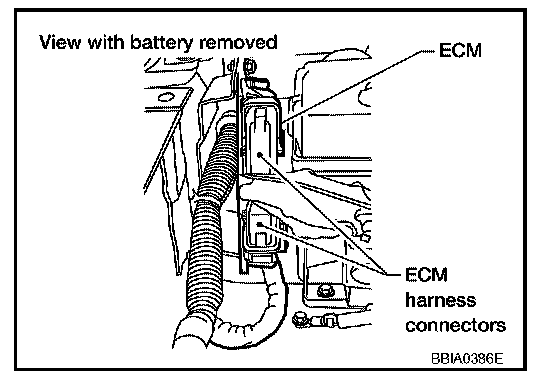 View with battery removed

ECM

ECM harness connectors

BBIA0386E