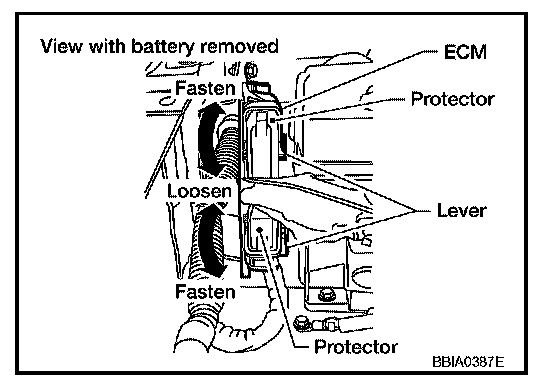 View with battery removed

ECM

Fasten

Protector

Loosen

Lever

Fasten

Protector

BBIA0387E