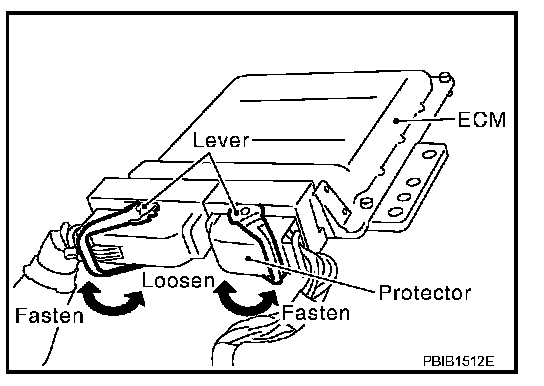 ECM
Lever
Loosen
Protector
Fasten
Fasten
PBIB1512E